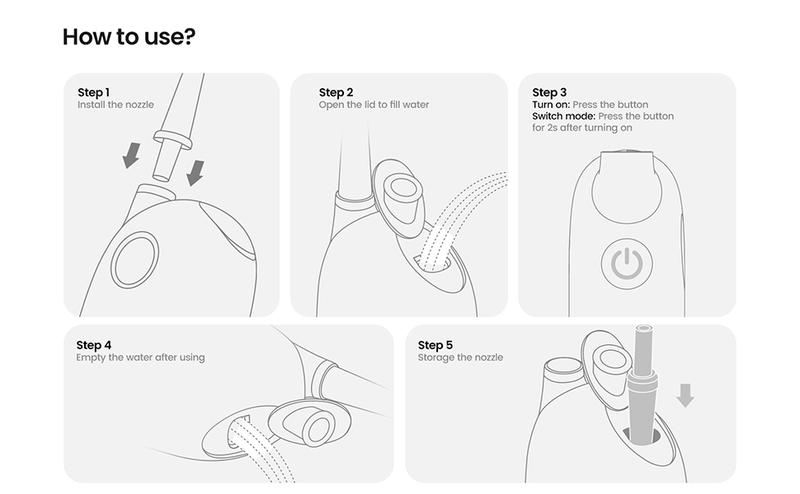 How to use?

Step 1
Install the nozzle

Step 2
Open the lid to fill water

Step 3
Turn on: Press the button
Switch mode: Press the button for 2s after turning on

Step 4
Empty the water after using

Step 5
Storage the nozzle