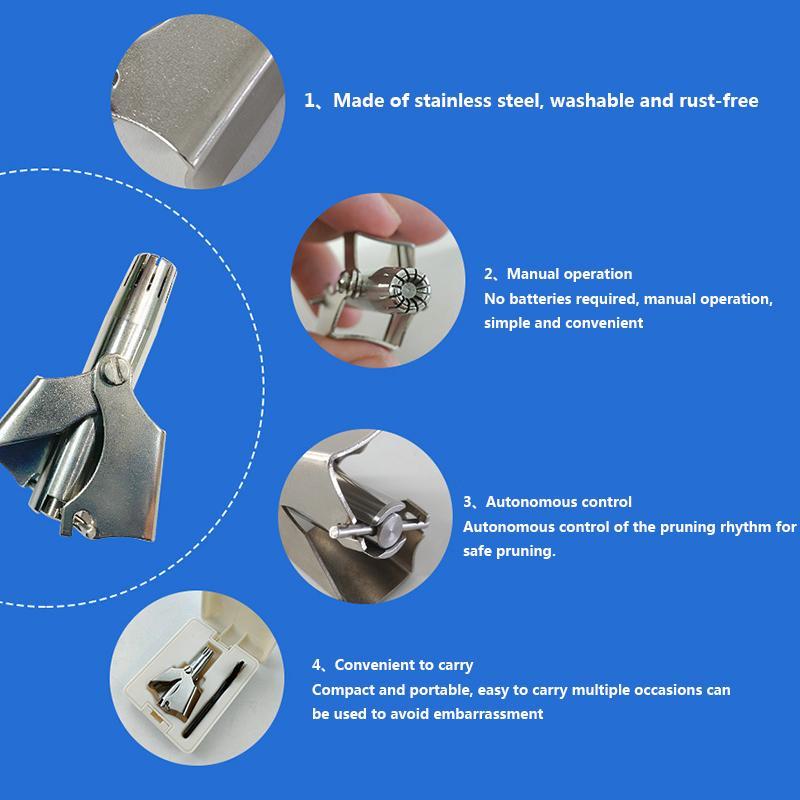 1、Made of stainless steel, washable and rust-free

2、Manual operation
No batteries required, manual operation, simple and convenient

3、Autonomous control
Autonomous control of the pruning rhythm for safe pruning.

4、Convenient to carry
Compact and portable, easy to carry multiple occasions can be used to avoid embarrassment