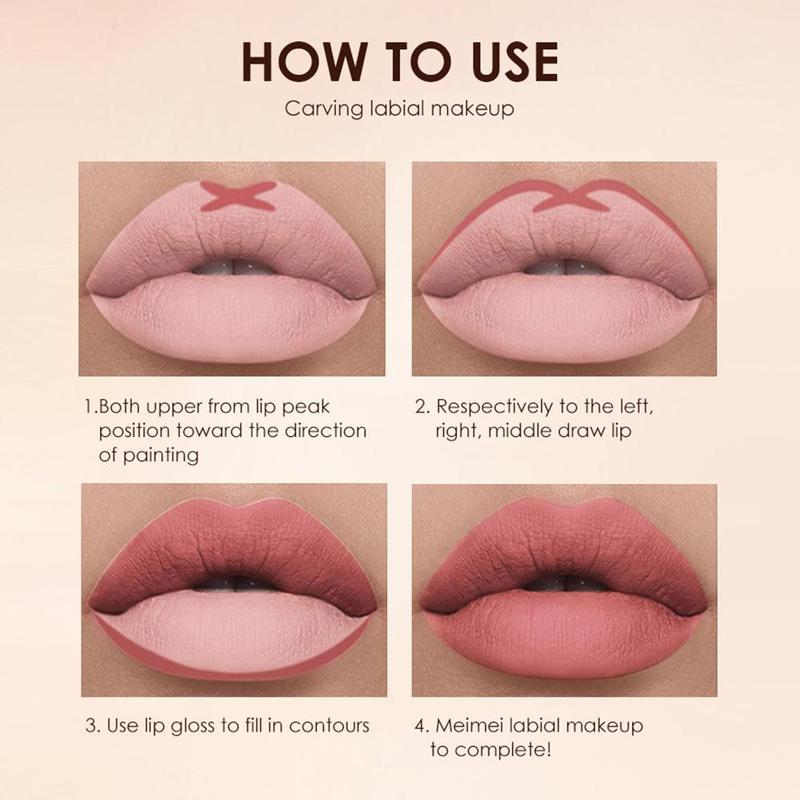 HOW TO USE
Carving labial makeup

1.Both upper from lip peak position toward the direction of painting

2. Respectively to the left, right, middle draw lip

3. Use lip gloss to fill in contours

4. Meimei labial makeup to complete!