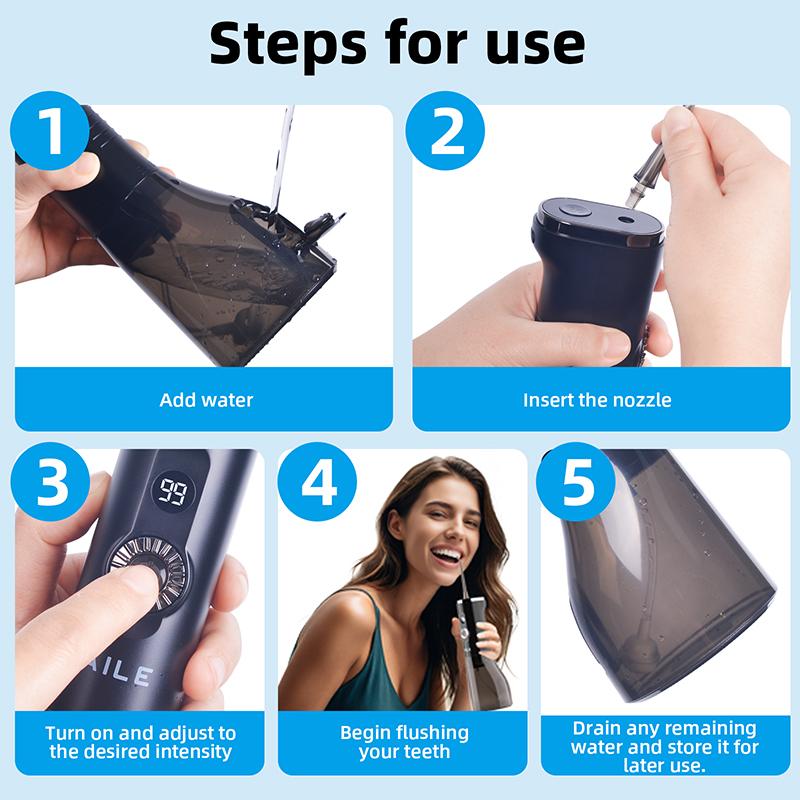 Steps for use

1

Add water

2

Insert the nozzle

3

99

AILE

Turn on and adjust to the desired intensity

4

Begin flushing your teeth

5

Drain any remaining water and store it for later use.