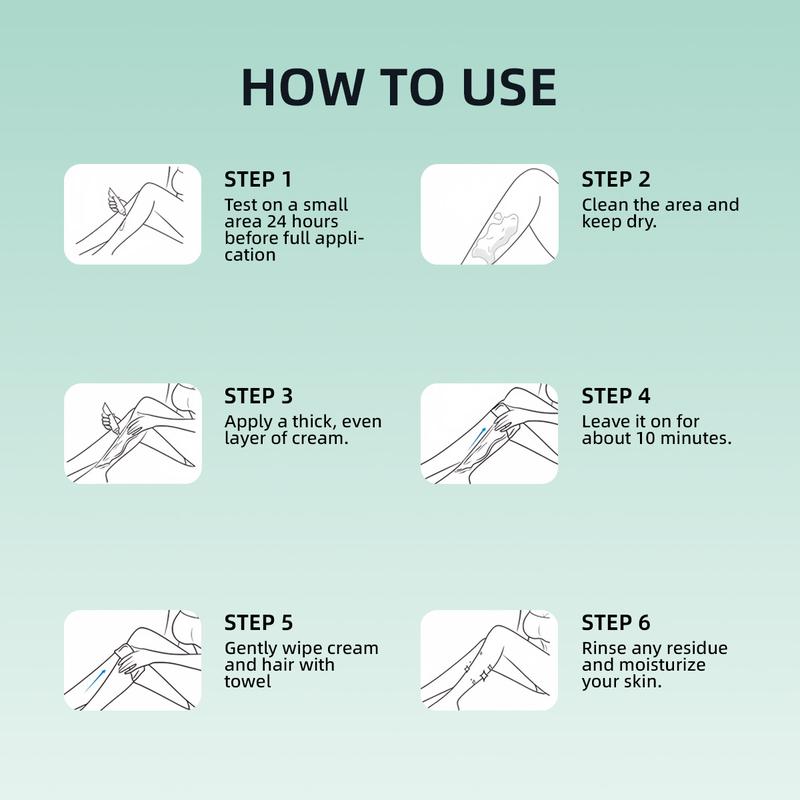 HOW TO USE

STEP 1
Test on a small area 24 hours before full application

STEP 2
Clean the area and keep dry.

STEP 3
Apply a thick, even layer of cream.

STEP 4
Leave it on for about 10 minutes.

STEP 5
Gently wipe cream and hair with towel

STEP 6
Rinse any residue and moisturize your skin.