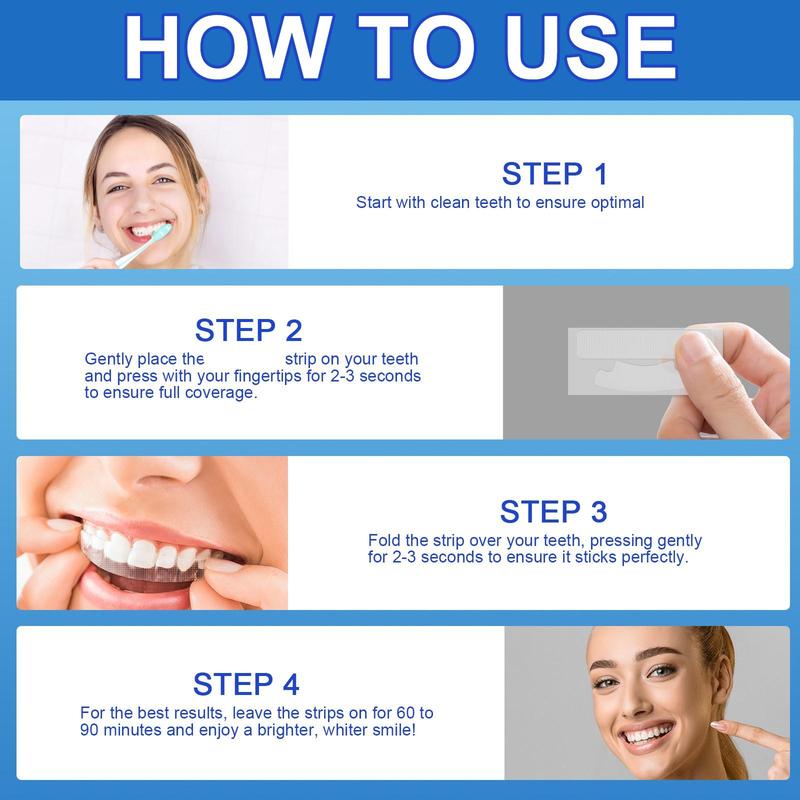 HOW TO USE

STEP 1
Start with clean teeth to ensure optimal

STEP 2
Gently place the strip on your teeth and press with your fingertips for 2-3 seconds to ensure full coverage.

STEP 3
Fold the strip over your teeth, pressing gently for 2-3 seconds to ensure it sticks perfectly.

STEP 4
For the best results, leave the strips on for 60 to 90 minutes and enjoy a brighter, whiter smile!