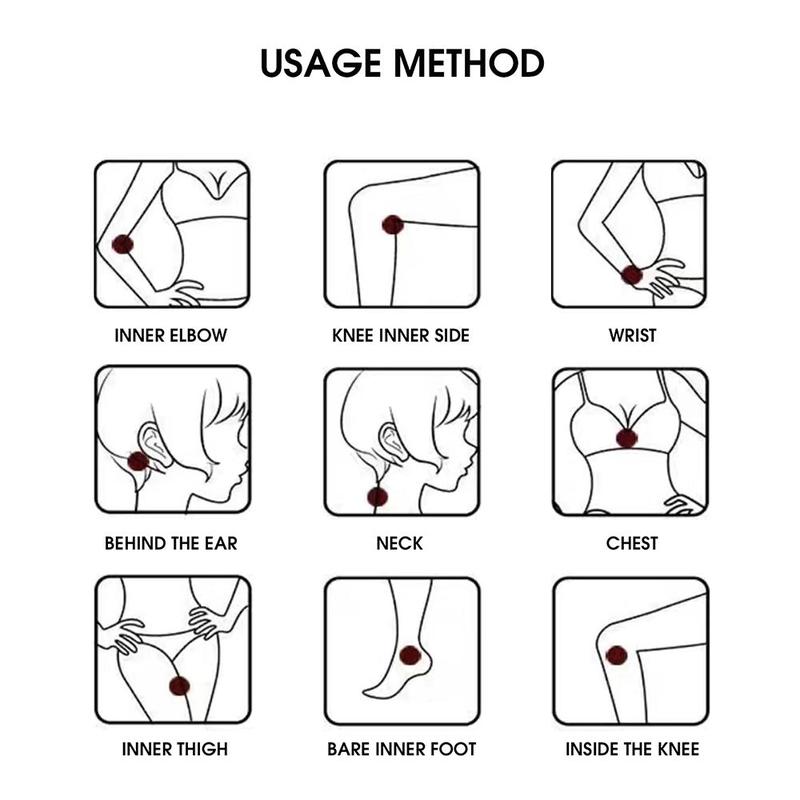 USAGE METHOD

INNER ELBOW

KNEE INNER SIDE

WRIST

BEHIND THE EAR

NECK

CHEST

INNER THIGH

BARE INNER FOOT

INSIDE THE KNEE