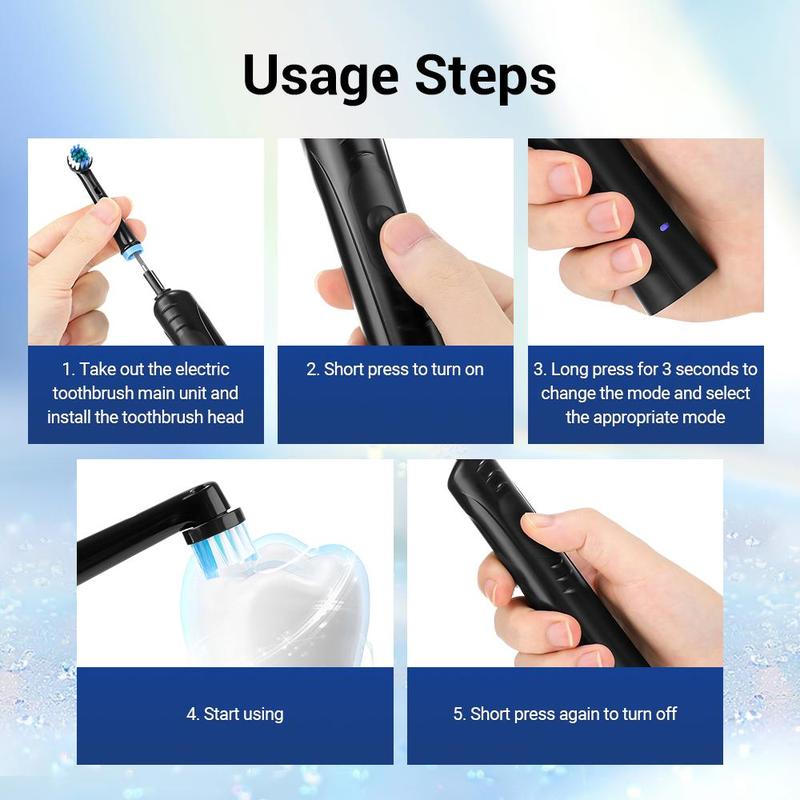 Usage Steps

1. Take out the electric toothbrush main unit and install the toothbrush head

2. Short press to turn on

3. Long press for 3 seconds to change the mode and select the appropriate mode

4. Start using

5. Short press again to turn off