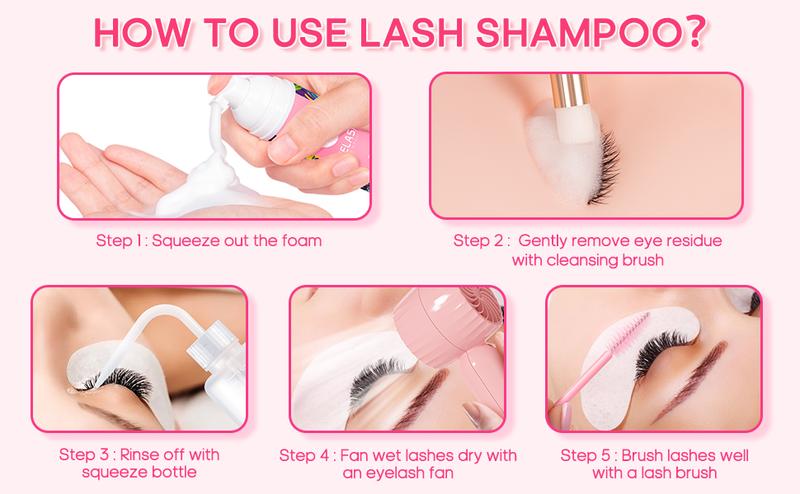 HOW TO USE LASH SHAMPOO?

ELAS

Step 1 : Squeeze out the foam

Step 2 : Gently remove eye residue with cleansing brush

Step 3 : Rinse off with squeeze bottle

Step 4 : Fan wet lashes dry with an eyelash fan

Step 5 : Brush lashes well with a lash brush