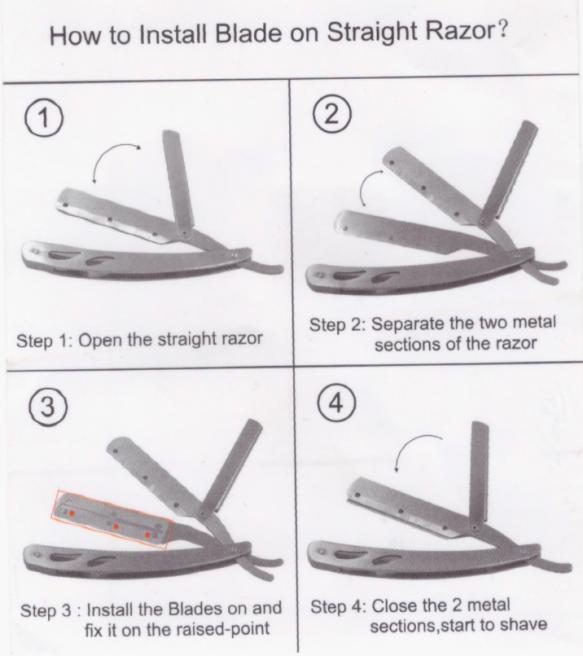 How to Install Blade on Straight Razor?

1

Step 1: Open the straight razor

2

Step 2: Separate the two metal sections of the razor

3

Step 3 : Install the Blades on and fix it on the raised-point

4

Step 4: Close the 2 metal sections,start to shave