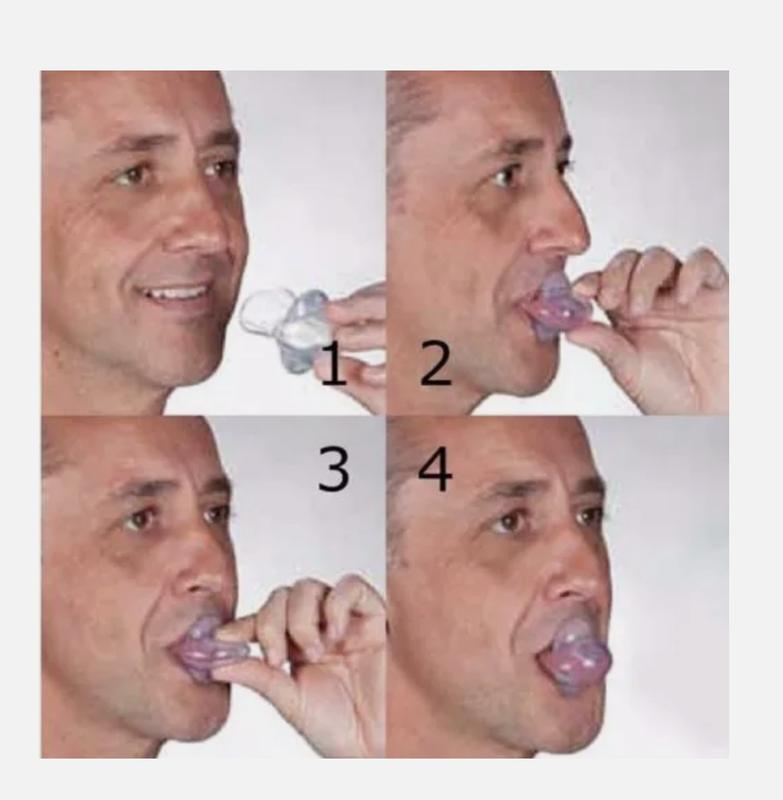 1 2

3 4