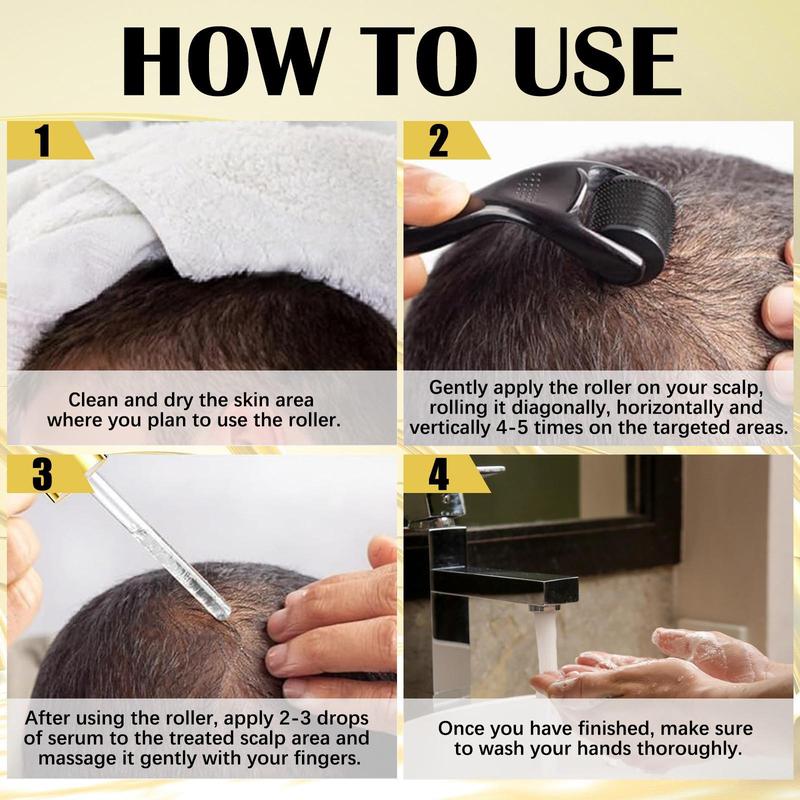 HOW TO USE

1

Clean and dry the skin area where you plan to use the roller.

2

Gently apply the roller on your scalp, rolling it diagonally, horizontally and vertically 4-5 times on the targeted areas.

3

After using the roller, apply 2-3 drops of serum to the treated scalp area and massage it gently with your fingers.

4

Once you have finished, make sure to wash your hands thoroughly.