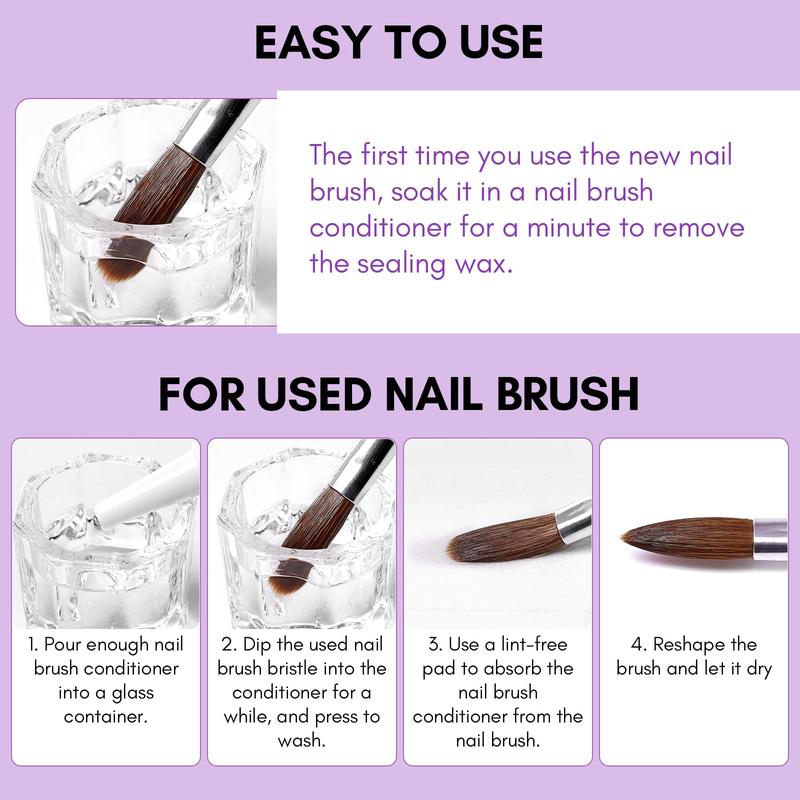 EASY TO USE

The first time you use the new nail brush, soak it in a nail brush conditioner for a minute to remove the sealing wax.

FOR USED NAIL BRUSH

1. Pour enough nail brush conditioner into a glass container.

2. Dip the used nail brush bristle into the conditioner for a while, and press to wash.

3. Use a lint-free pad to absorb the nail brush conditioner from the nail brush.

4. Reshape the brush and let it dry