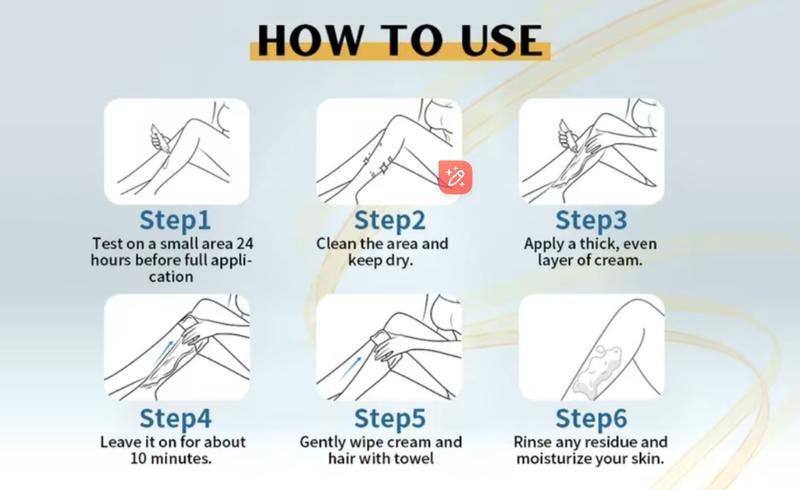 HOW TO USE

Step1
Test on a small area 24 hours before full application

Step2
Clean the area and keep dry.

Step3
Apply a thick, even layer of cream.

Step4
Leave it on for about 10 minutes.

Step5
Gently wipe cream and hair with towel

Step6
Rinse any residue and moisturize your skin.