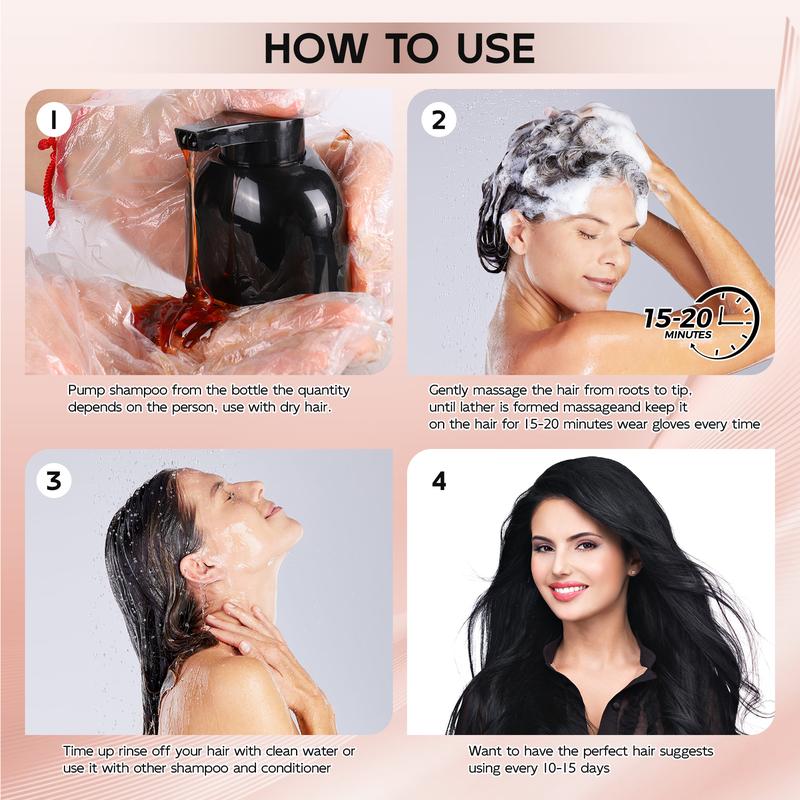 HOW TO USE

1

Pump shampoo from the bottle the quantity depends on the person, use with dry hair.

2

15-20 MINUTES

Gently massage the hair from roots to tip, until lather is formed massageand keep it on the hair for 15-20 minutes wear gloves every time

3

Time up rinse off your hair with clean water or use it with other shampoo and conditioner

4

Want to have the perfect hair suggests using every 10-15 days