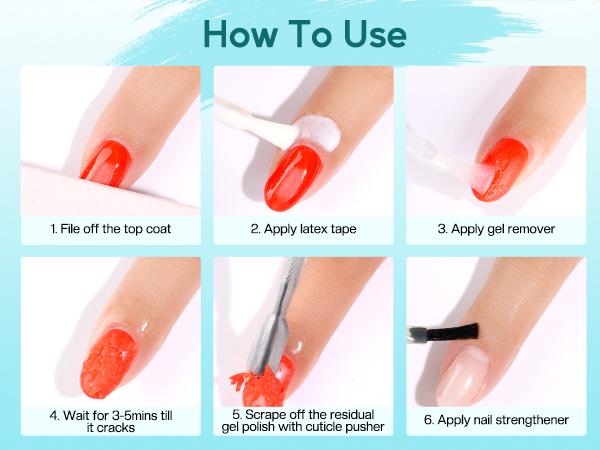 How To Use

1. File off the top coat

2. Apply latex tape

3. Apply gel remover

4. Wait for 3-5mins till it cracks

5. Scrape off the residual gel polish with cuticle pusher

6. Apply nail strengthener