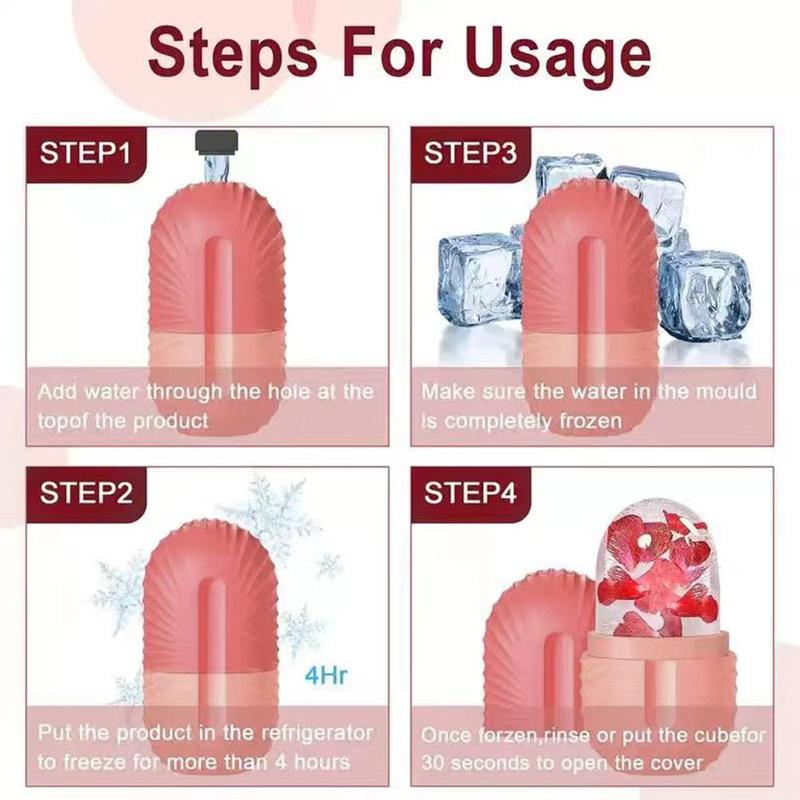 Steps For Usage

STEP1

Add water through the hole at the topof the product

STEP3

Make sure the water in the mould is completely frozen

STEP2

4Hr

Put the product in the refrigerator to freeze for more than 4 hours

STEP4

Once forzen,rinse or put the cubefor 30 seconds to open the cover