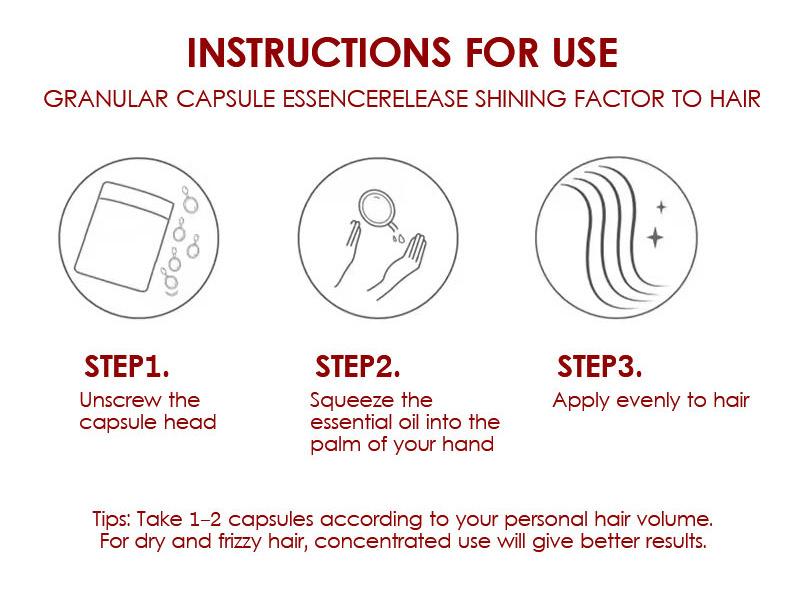 INSTRUCTIONS FOR USE

GRANULAR CAPSULE ESSENCERELEASE SHINING FACTOR TO HAIR

STEP1.
Unscrew the capsule head

STEP2.
Squeeze the essential oil into the palm of your hand

STEP3.
Apply evenly to hair

Tips: Take 1–2 capsules according to your personal hair volume. For dry and frizzy hair, concentrated use will give better results.