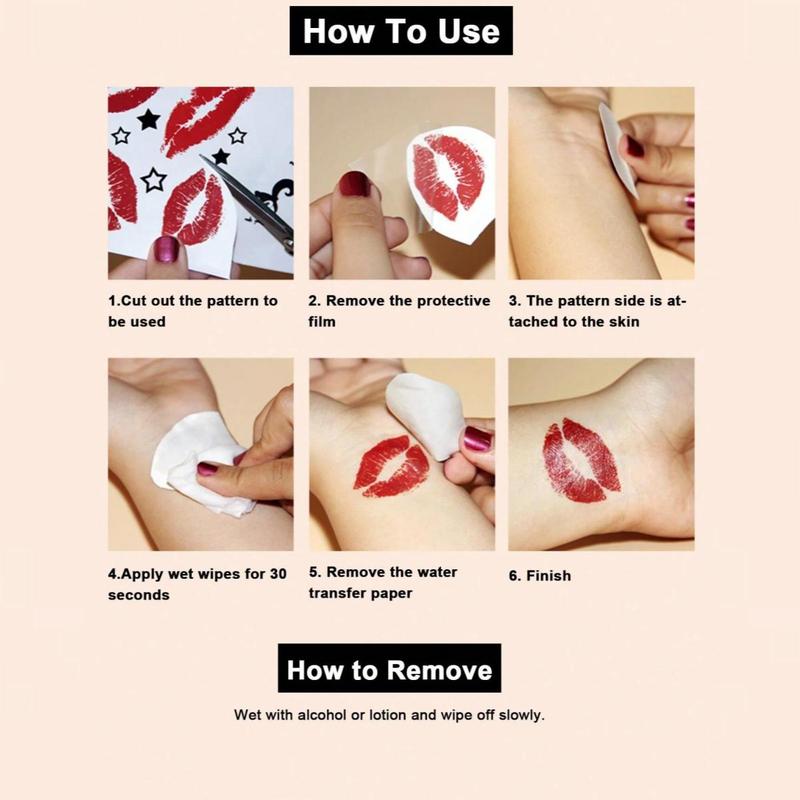 How To Use

1.Cut out the pattern to be used

2. Remove the protective film

3. The pattern side is attached to the skin

4.Apply wet wipes for 30 seconds

5. Remove the water transfer paper

6. Finish

How to Remove

Wet with alcohol or lotion and wipe off slowly.