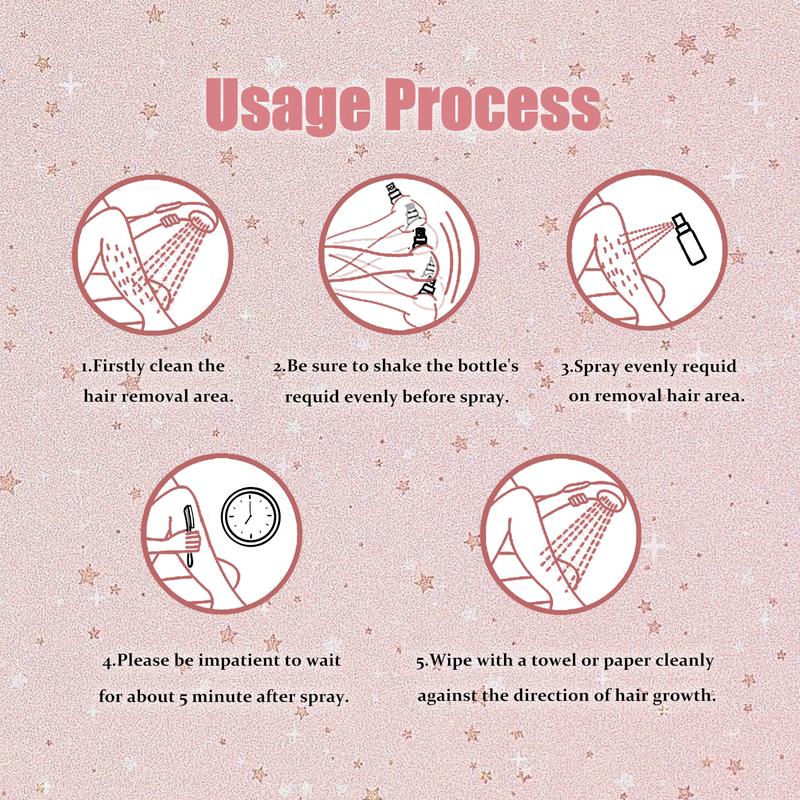 Usage Process

1.Firstly clean the hair removal area.

2.Be sure to shake the bottle's requid evenly before spray.

3.Spray evenly requid on removal hair area.

4.Please be impatient to wait for about 5 minute after spray.

5.Wipe with a towel or paper cleanly against the direction of hair growth.