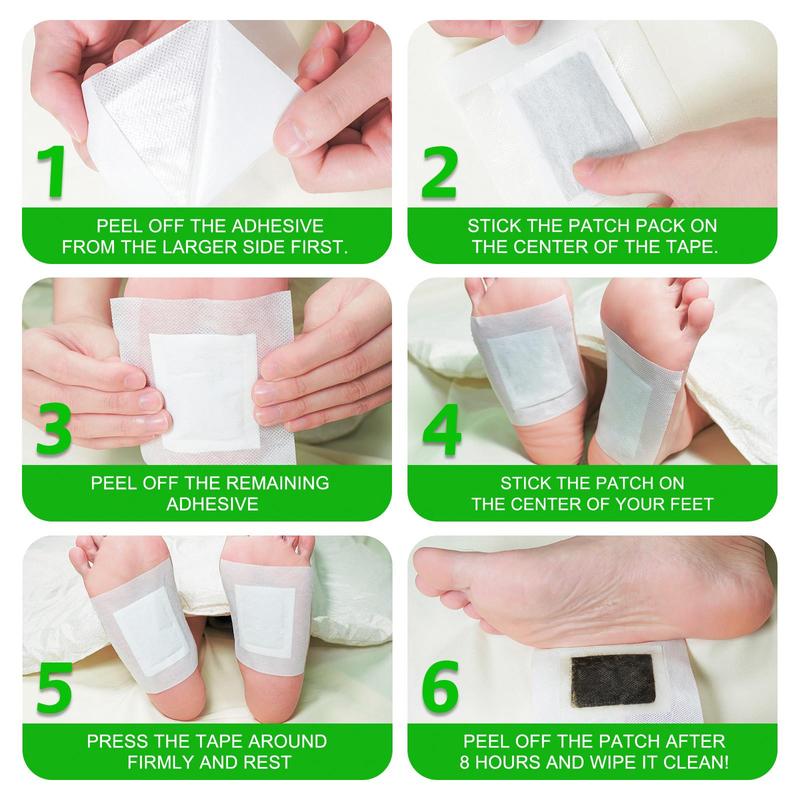 1

PEEL OFF THE ADHESIVE FROM THE LARGER SIDE FIRST.

2

STICK THE PATCH PACK ON THE CENTER OF THE TAPE.

3

PEEL OFF THE REMAINING ADHESIVE

4

STICK THE PATCH ON THE CENTER OF YOUR FEET

5

PRESS THE TAPE AROUND FIRMLY AND REST

6

PEEL OFF THE PATCH AFTER 8 HOURS AND WIPE IT CLEAN!