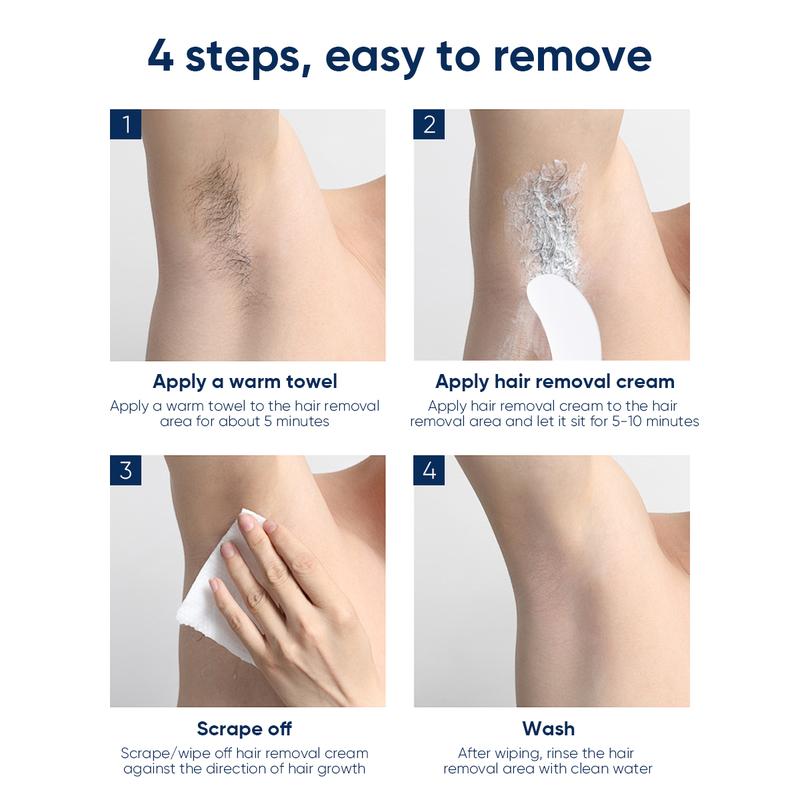 4 steps, easy to remove

1

Apply a warm towel

Apply a warm towel to the hair removal area for about 5 minutes

2

Apply hair removal cream

Apply hair removal cream to the hair removal area and let it sit for 5-10 minutes

3

Scrape off

Scrape/wipe off hair removal cream against the direction of hair growth

4

Wash

After wiping, rinse the hair removal area with clean water