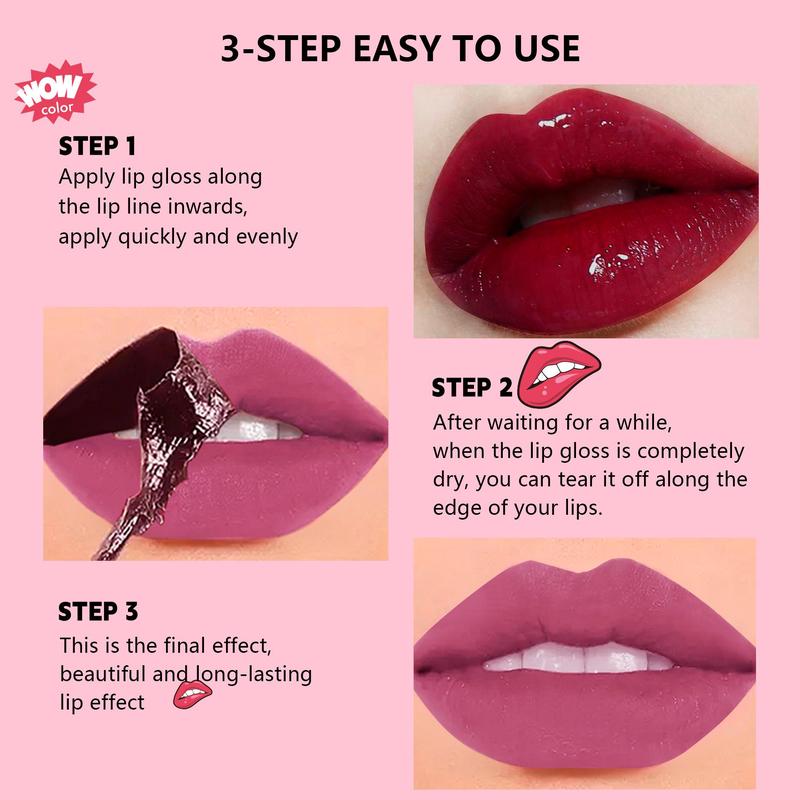 3-STEP EASY TO USE

WOW color

STEP 1
Apply lip gloss along the lip line inwards, apply quickly and evenly

STEP 2
After waiting for a while, when the lip gloss is completely dry, you can tear it off along the edge of your lips.

STEP 3
This is the final effect, beautiful and long-lasting lip effect