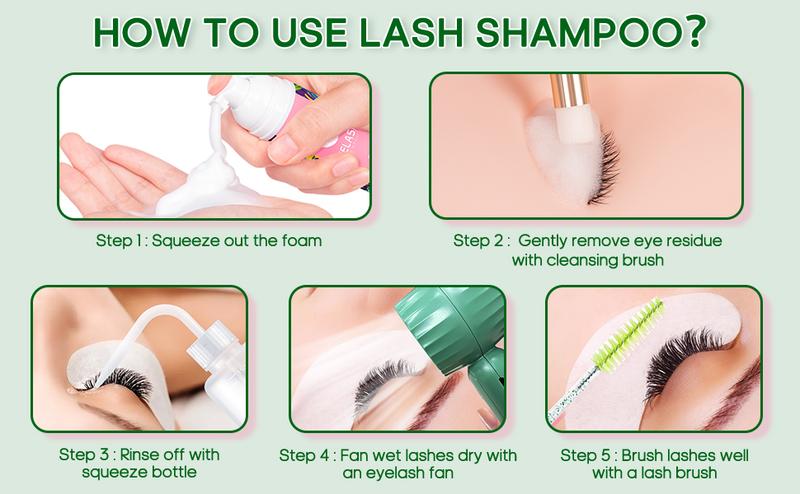 HOW TO USE LASH SHAMPOO?

ELAS

Step 1 : Squeeze out the foam

Step 2 : Gently remove eye residue with cleansing brush

Step 3 : Rinse off with squeeze bottle

Step 4 : Fan wet lashes dry with an eyelash fan

Step 5 : Brush lashes well with a lash brush