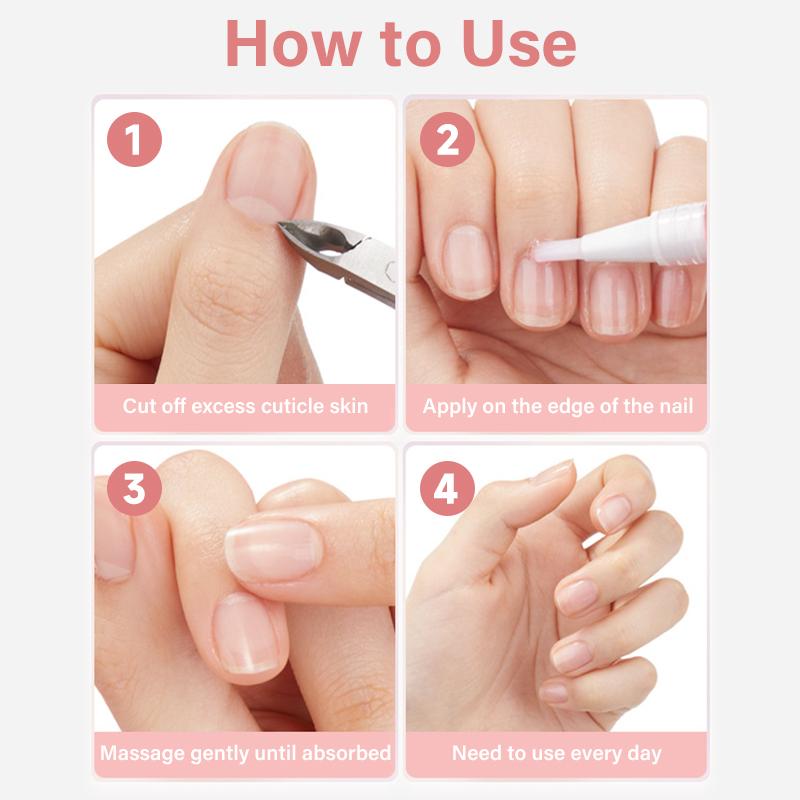 How to Use

1

Cut off excess cuticle skin

2

Apply on the edge of the nail

3

Massage gently until absorbed

4

Need to use every day