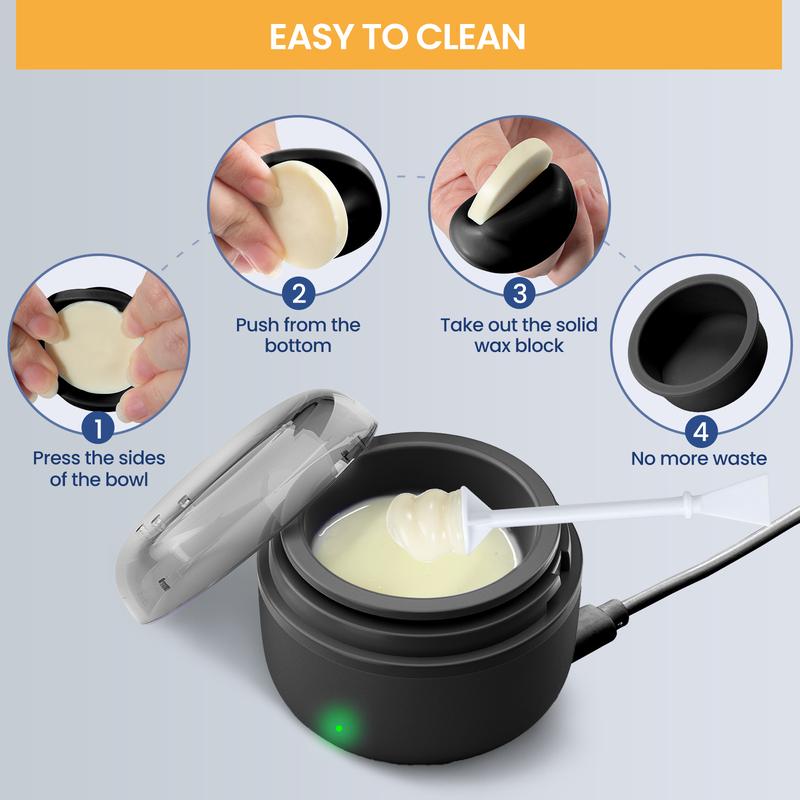 EASY TO CLEAN

1
Press the sides of the bowl

2
Push from the bottom

3
Take out the solid wax block

4
No more waste