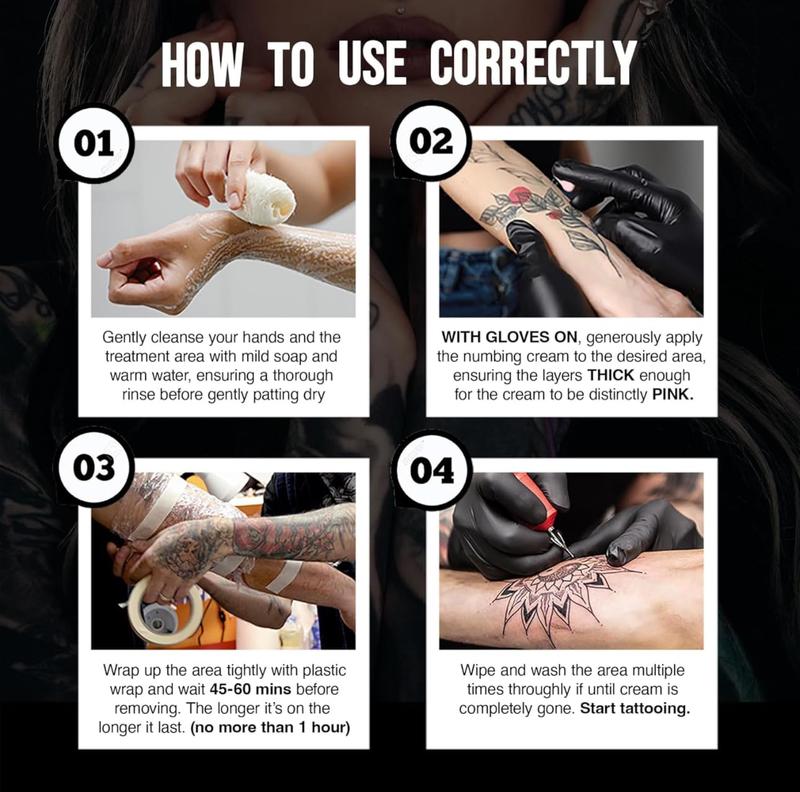 HOW TO USE CORRECTLY

01

Gently cleanse your hands and the treatment area with mild soap and warm water, ensuring a thorough rinse before gently patting dry

02

WITH GLOVES ON, generously apply the numbing cream to the desired area, ensuring the layers THICK enough for the cream to be distinctly PINK.

03

Wrap up the area tightly with plastic wrap and wait 45-60 mins before removing. The longer it's on the longer it last. (no more than 1 hour)

04

Wipe and wash the area multiple times throughly if until cream is completely gone. Start tattooing.