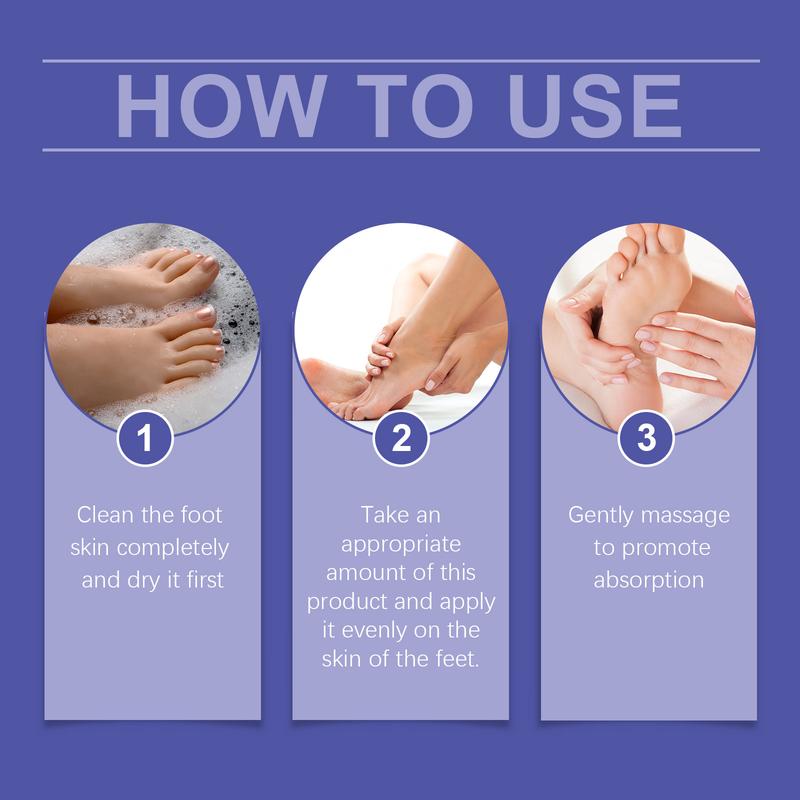 HOW TO USE

1

Clean the foot skin completely and dry it first

2

Take an appropriate amount of this product and apply it evenly on the skin of the feet.

3

Gently massage to promote absorption