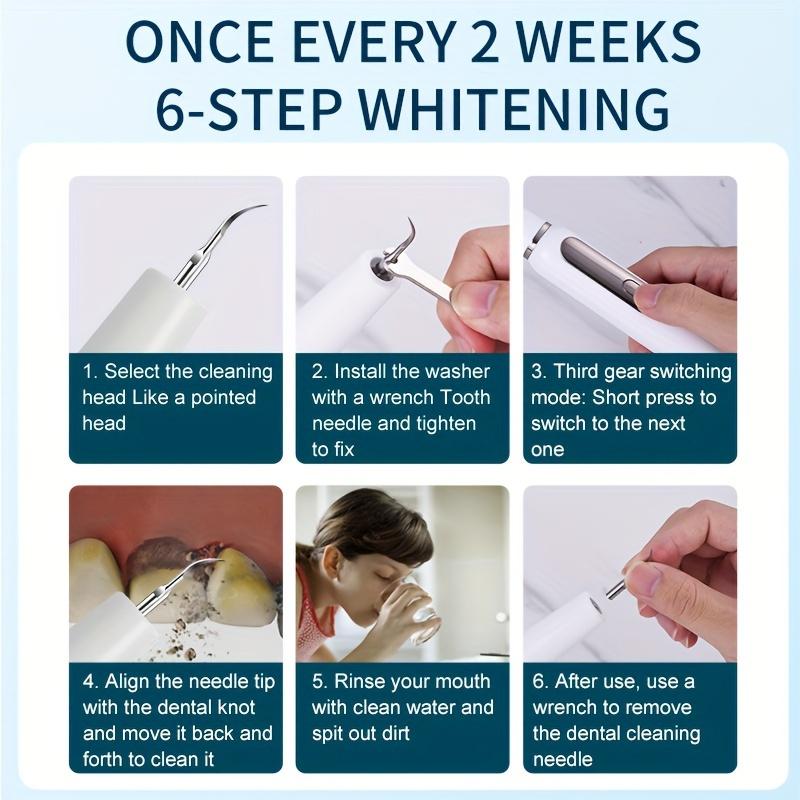 ONCE EVERY 2 WEEKS
6-STEP WHITENING

1. Select the cleaning head Like a pointed head

2. Install the washer with a wrench Tooth needle and tighten to fix

3. Third gear switching mode: Short press to switch to the next one

4. Align the needle tip with the dental knot and move it back and forth to clean it

5. Rinse your mouth with clean water and spit out dirt

6. After use, use a wrench to remove the dental cleaning needle