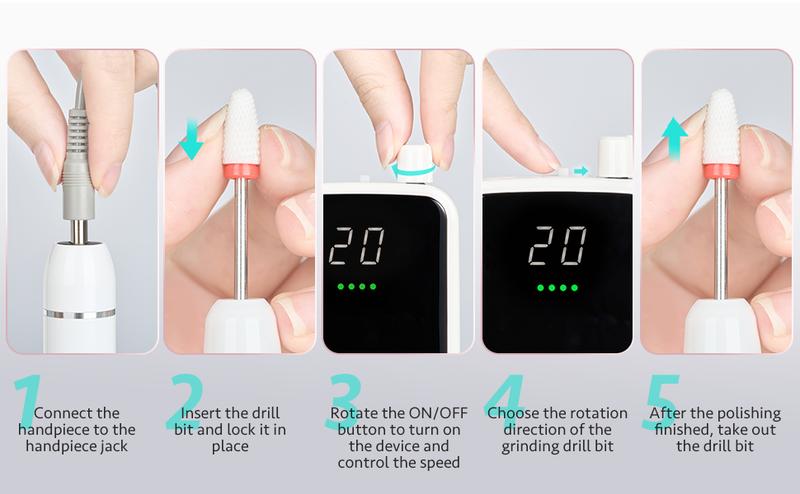 20

20

1 Connect the handpiece to the handpiece jack

2 Insert the drill bit and lock it in place

3 Rotate the ON/OFF button to turn on the device and control the speed

4 Choose the rotation direction of the grinding drill bit

5 After the polishing finished, take out the drill bit