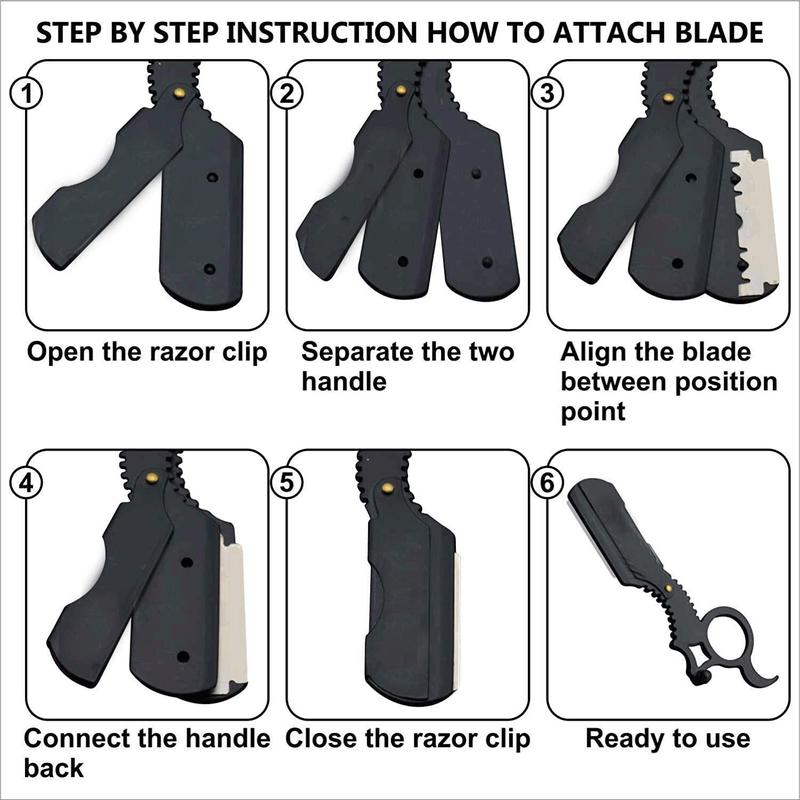 STEP BY STEP INSTRUCTION HOW TO ATTACH BLADE

1

Open the razor clip

2

Separate the two handle

3

Align the blade between position point

4

Connect the handle back

5

Close the razor clip

6

Ready to use