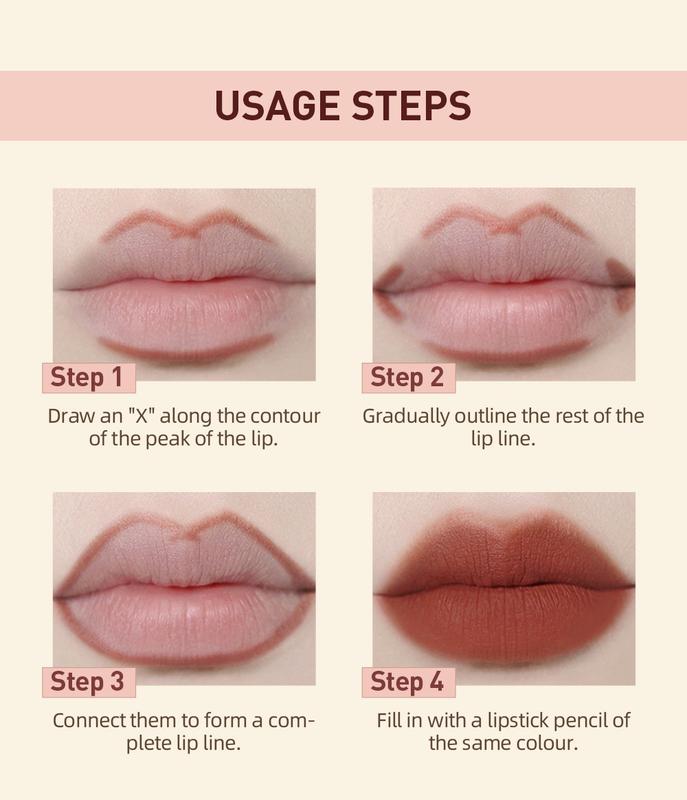 USAGE STEPS

Step 1

Draw an "X" along the contour of the peak of the lip.

Step 2

Gradually outline the rest of the lip line.

Step 3

Connect them to form a complete lip line.

Step 4

Fill in with a lipstick pencil of the same colour.