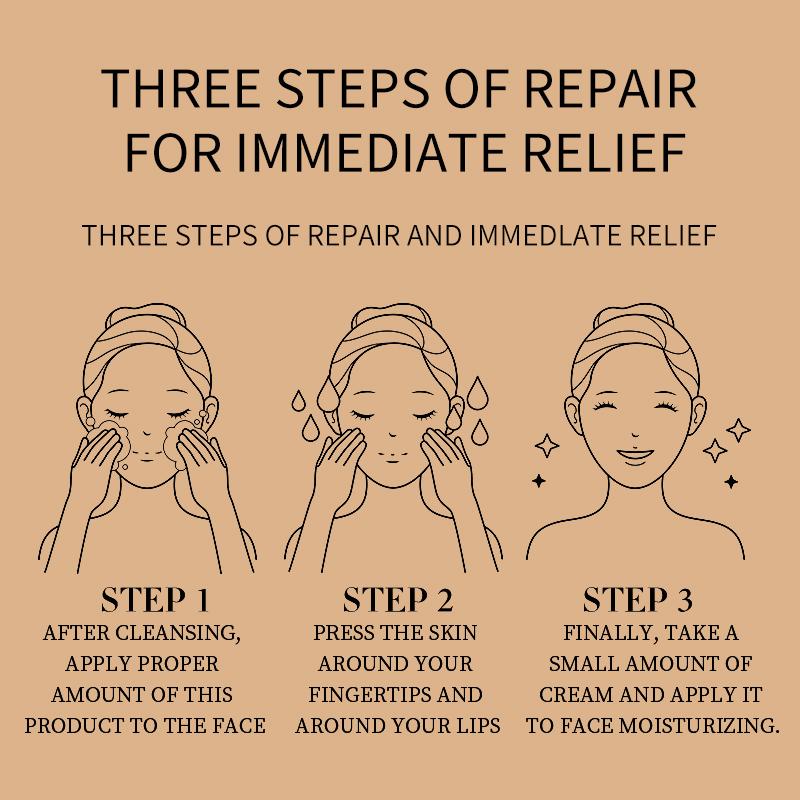 THREE STEPS OF REPAIR FOR IMMEDIATE RELIEF

THREE STEPS OF REPAIR AND IMMEDLATE RELIEF

STEP 1
AFTER CLEANSING, APPLY PROPER AMOUNT OF THIS PRODUCT TO THE FACE

STEP 2
PRESS THE SKIN AROUND YOUR FINGERTIPS AND AROUND YOUR LIPS

STEP 3
FINALLY, TAKE A SMALL AMOUNT OF CREAM AND APPLY IT TO FACE MOISTURIZING.