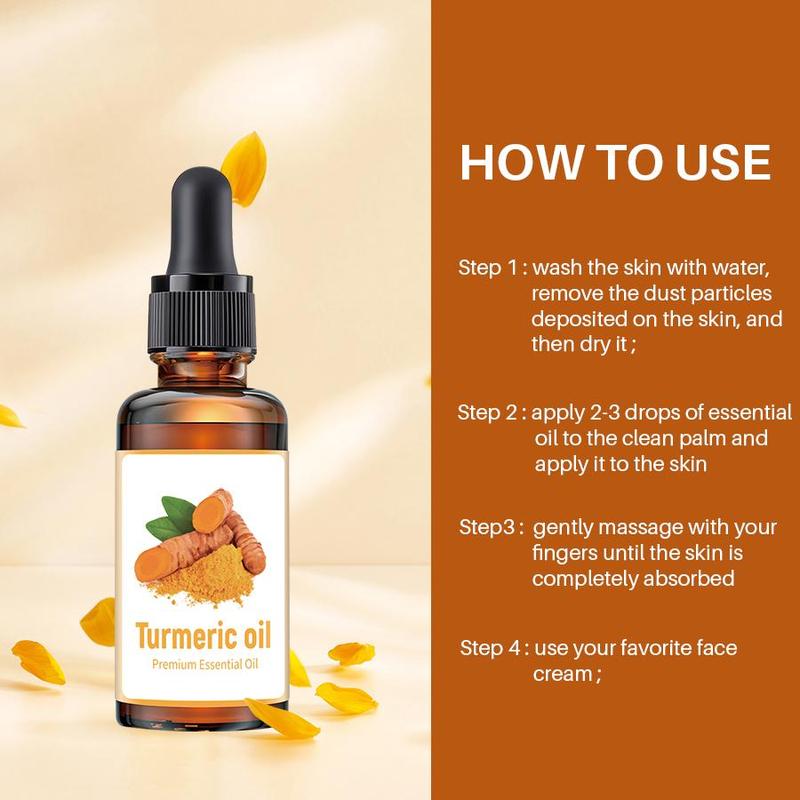 Turmeric oil
Premium Essential Oil

HOW TO USE

Step 1 : wash the skin with water, remove the dust particles deposited on the skin, and then dry it ;

Step 2 : apply 2-3 drops of essential oil to the clean palm and apply it to the skin

Step3 : gently massage with your fingers until the skin is completely absorbed

Step 4 : use your favorite face cream ;