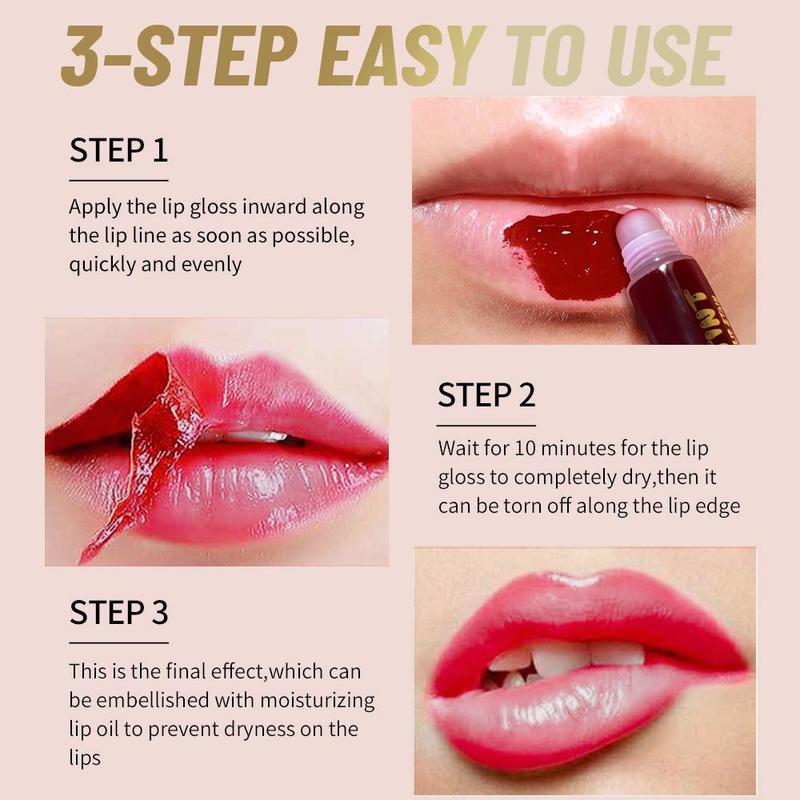 3-STEP EASY TO USE

STEP 1

Apply the lip gloss inward along the lip line as soon as possible, quickly and evenly

STEP 2

Wait for 10 minutes for the lip gloss to completely dry,then it can be torn off along the lip edge

STEP 3

This is the final effect,which can be embellished with moisturizing lip oil to prevent dryness on the lips