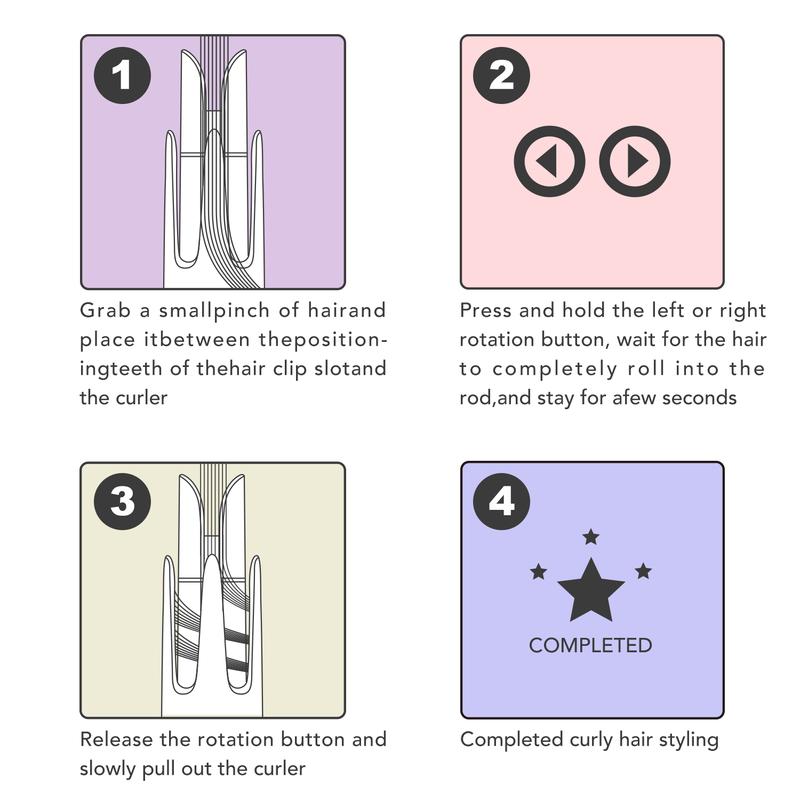 1

Grab a smallpinch of hairand place itbetween thepositioningteeth of thehair clip slotand the curler

2

Press and hold the left or right rotation button, wait for the hair to completely roll into the rod,and stay for afew seconds

3

Release the rotation button and slowly pull out the curler

4

COMPLETED

Completed curly hair styling