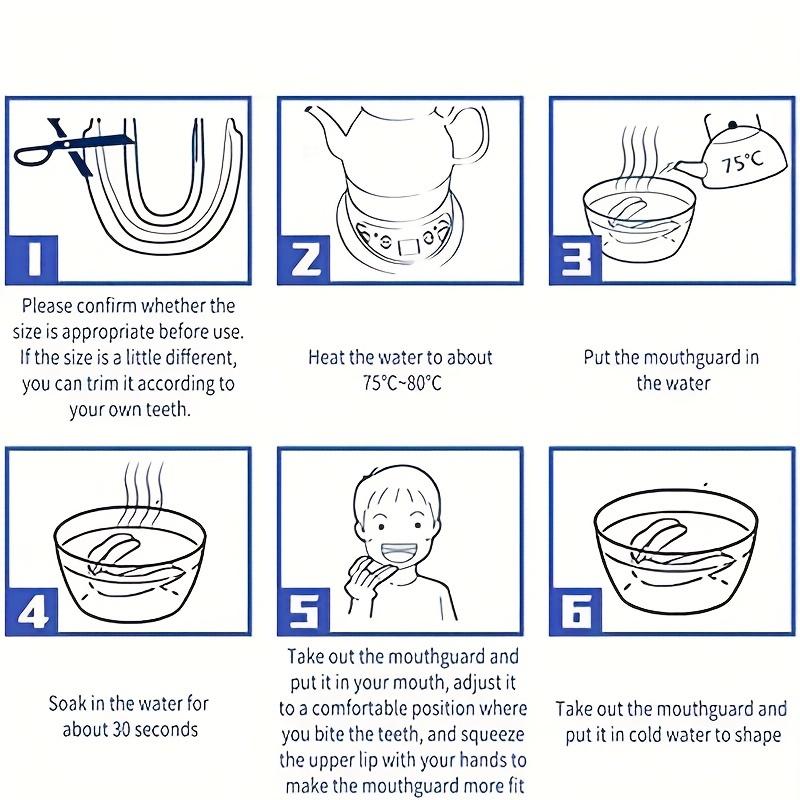 1

Please confirm whether the size is appropriate before use. If the size is a little different, you can trim it according to your own teeth.

2

Heat the water to about 75°C~80°C

75°C

3

Put the mouthguard in the water

4

Soak in the water for about 30 seconds

5

Take out the mouthguard and put it in your mouth, adjust it to a comfortable position where you bite the teeth, and squeeze the upper lip with your hands to make the mouthguard more fit

6

Take out the mouthguard and put it in cold water to shape