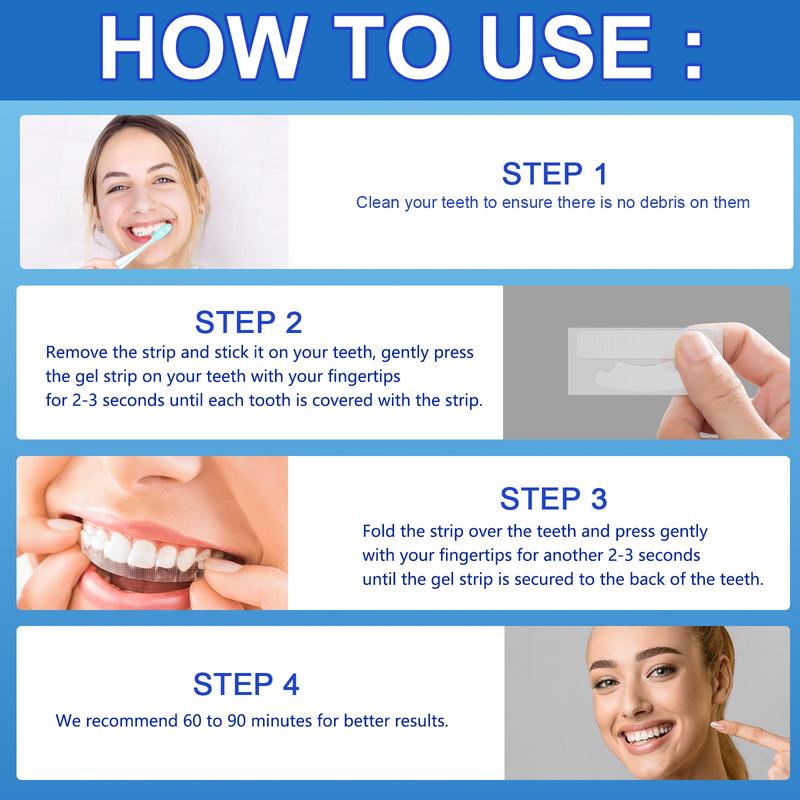 HOW TO USE :

STEP 1
Clean your teeth to ensure there is no debris on them

STEP 2
Remove the strip and stick it on your teeth, gently press the gel strip on your teeth with your fingertips for 2-3 seconds until each tooth is covered with the strip.

STEP 3
Fold the strip over the teeth and press gently with your fingertips for another 2-3 seconds until the gel strip is secured to the back of the teeth.

STEP 4
We recommend 60 to 90 minutes for better results.