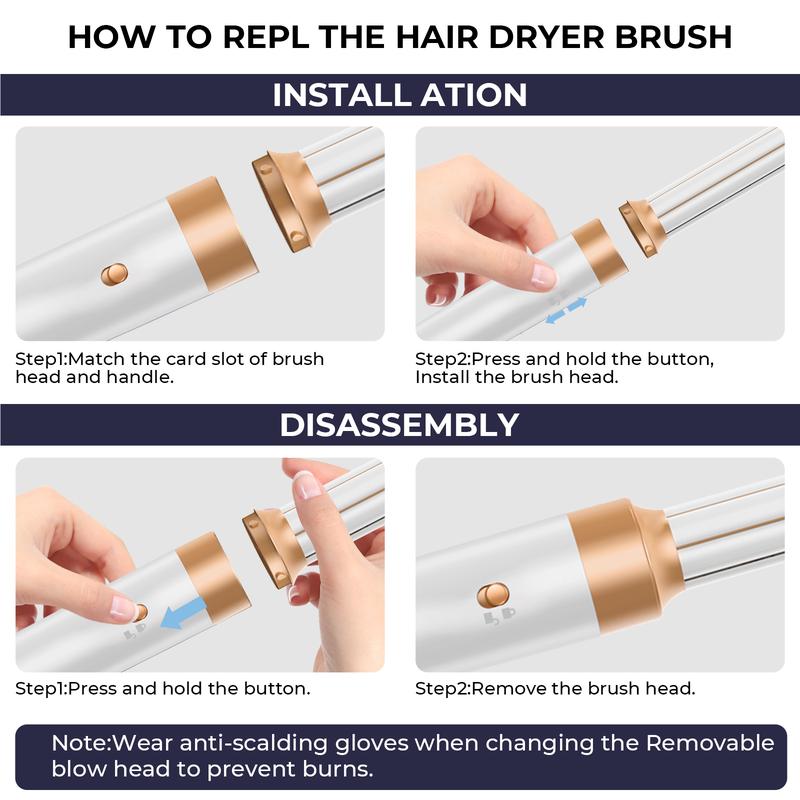 HOW TO REPL THE HAIR DRYER BRUSH

INSTALL ATION

Step1:Match the card slot of brush head and handle.

Step2:Press and hold the button, Install the brush head.

DISASSEMBLY

Step1:Press and hold the button.

Step2:Remove the brush head.

Note:Wear anti-scalding gloves when changing the Removable blow head to prevent burns.