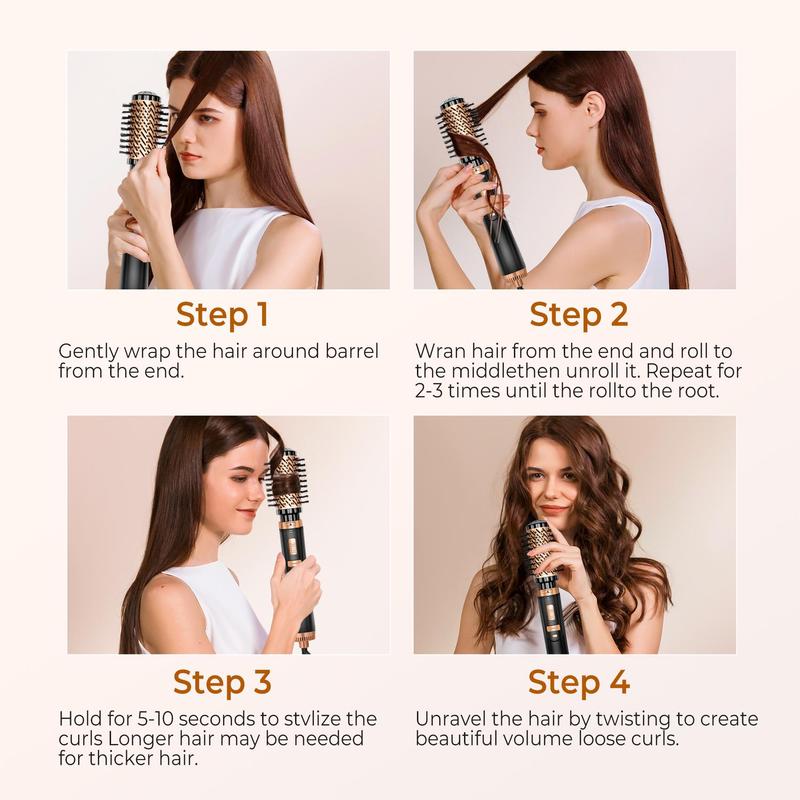 Step 1

Gently wrap the hair around barrel from the end.

Step 2

Wran hair from the end and roll to the middlethen unroll it. Repeat for 2-3 times until the rollto the root.

Step 3

Hold for 5-10 seconds to stvlize the curls Longer hair may be needed for thicker hair.

Step 4

Unravel the hair by twisting to create beautiful volume loose curls.