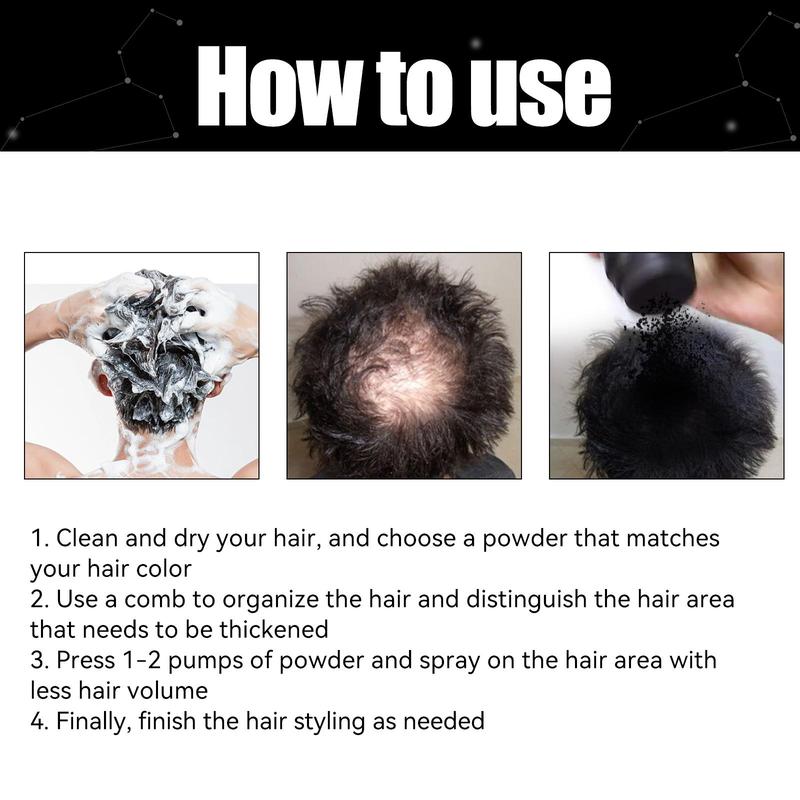 How to use

1. Clean and dry your hair, and choose a powder that matches your hair color
2. Use a comb to organize the hair and distinguish the hair area that needs to be thickened
3. Press 1-2 pumps of powder and spray on the hair area with less hair volume
4. Finally, finish the hair styling as needed