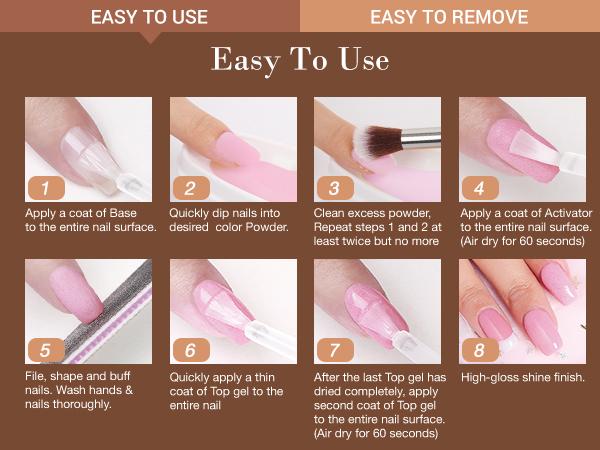 EASY TO USE

EASY TO REMOVE

Easy To Use

1
Apply a coat of Base to the entire nail surface.

2
Quickly dip nails into desired color Powder.

3
Clean excess powder, Repeat steps 1 and 2 at least twice but no more

4
Apply a coat of Activator to the entire nail surface. (Air dry for 60 seconds)

5
File, shape and buff nails. Wash hands & nails thoroughly.

6
Quickly apply a thin coat of Top gel to the entire nail

7
After the last Top gel has dried completely, apply second coat of Top gel to the entire nail surface. (Air dry for 60 seconds)

8
High-gloss shine finish.