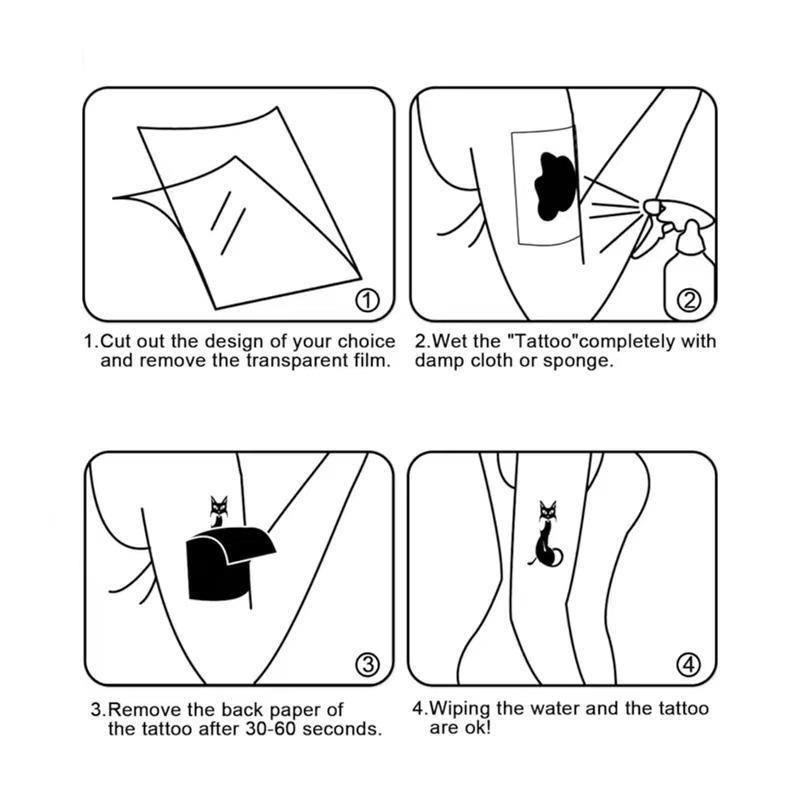 ①

1.Cut out the design of your choice and remove the transparent film.

②

2.Wet the "Tattoo"completely with damp cloth or sponge.

③

3.Remove the back paper of the tattoo after 30-60 seconds.

④

4.Wiping the water and the tattoo are ok!