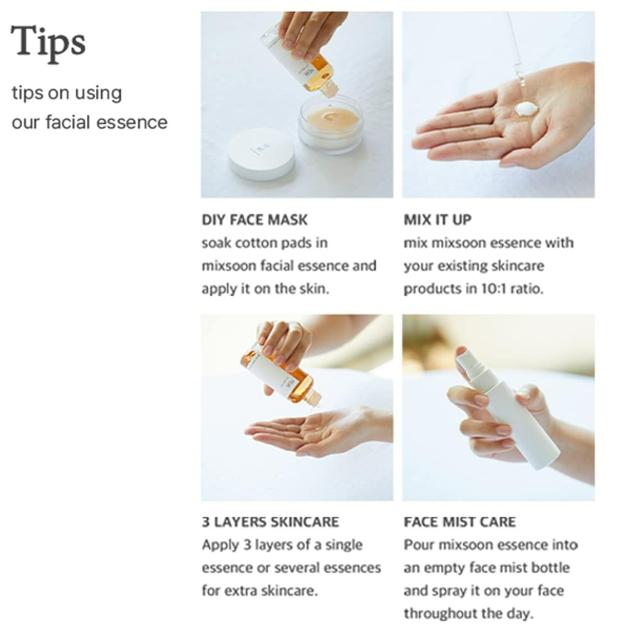 Tips

tips on using our facial essence

DIY FACE MASK
soak cotton pads in mixsoon facial essence and apply it on the skin.

MIX IT UP
mix mixsoon essence with your existing skincare products in 10:1 ratio.

3 LAYERS SKINCARE
Apply 3 layers of a single essence or several essences for extra skincare.

FACE MIST CARE
Pour mixsoon essence into an empty face mist bottle and spray it on your face throughout the day.